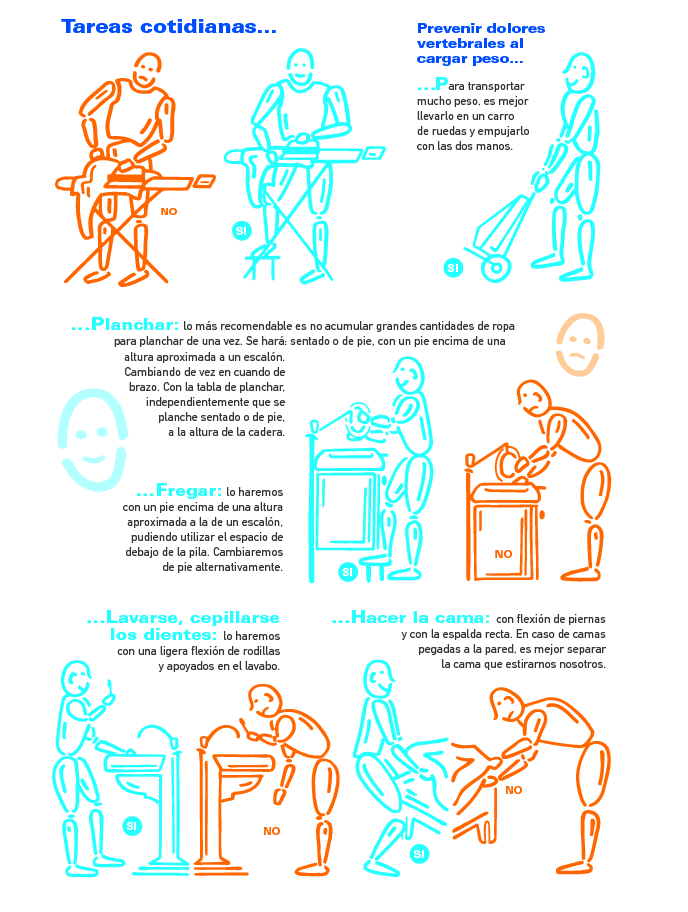 Tareas cotidianas...

NO

SI

Prevenir dolores vertebrales al cargar peso...

...Para transportar mucho peso, es mejor llevarlo en un carro de ruedas y empujarlo con las dos manos.

SI

...Planchar: lo más recomendable es no acumular grandes cantidades de ropa para planchar de una vez. Se hará: sentado o de pie, con un pie encima de una altura aproximada a un escalón. Cambiando de vez en cuando de brazo. Con la tabla de planchar, independientemente que se planche sentado o de pie, a la altura de la cadera.

...Fregar: lo haremos con un pie encima de una altura aproximada a la de un escalón, pudiendo utilizar el espacio de debajo de la pila. Cambiaremos de pie alternativamente.

SI

NO

...Lavarse, cepillarse los dientes: lo haremos con una ligera flexión de rodillas y apoyados en el lavabo.

SI

NO

...Hacer la cama: con flexión de piernas y con la espalda recta. En caso de camas pegadas a la pared, es mejor separar la cama que estirarnos nosotros.

NO

SI